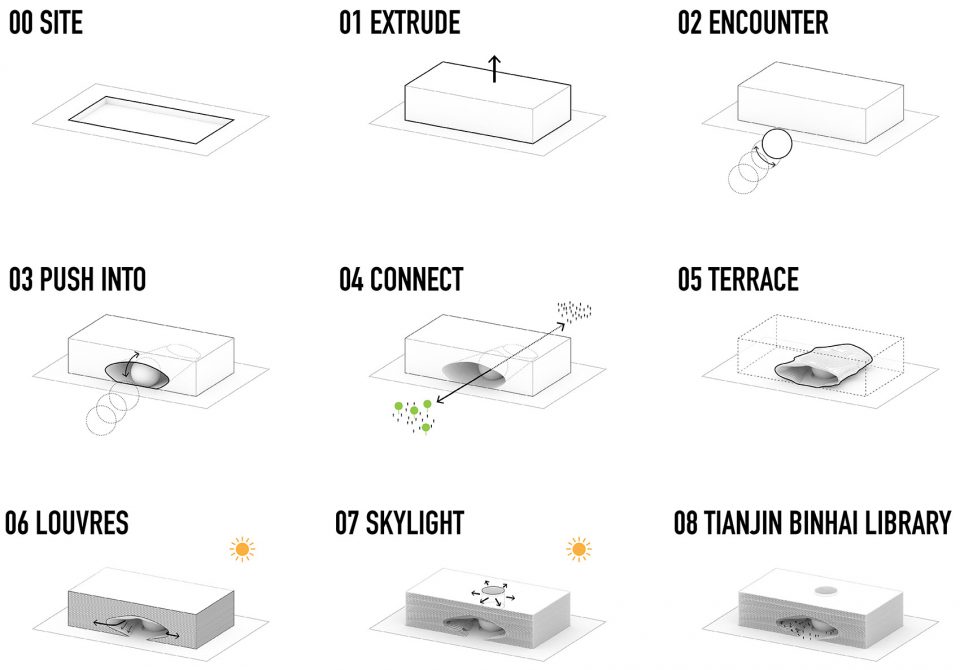 00 SITE

01 EXTRUDE

02 ENCOUNTER

03 PUSH INTO

04 CONNECT

05 TERRACE

06 LOUVRES

07 SKYLIGHT

08 TIANJIN BINHAI LIBRARY