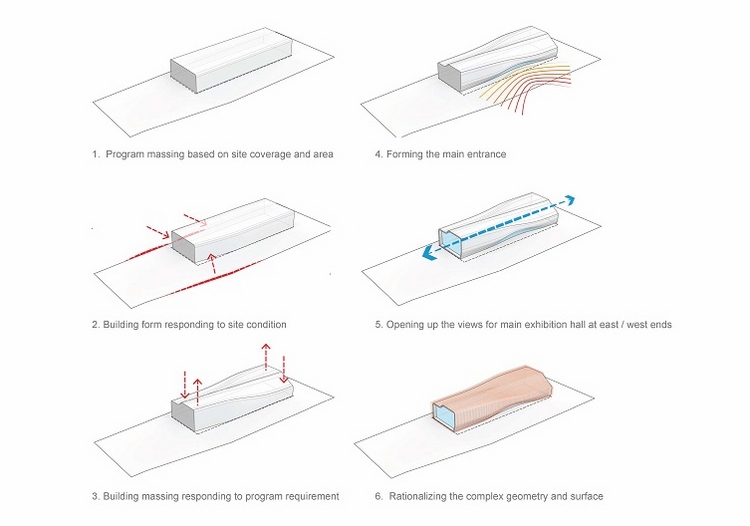 1. Program massing based on site coverage and area

2. Building form responding to site condition

3. Building massing responding to program requirement

4. Forming the main entrance

5. Opening up the views for main exhibition hall at east / west ends

6. Rationalizing the complex geometry and surface