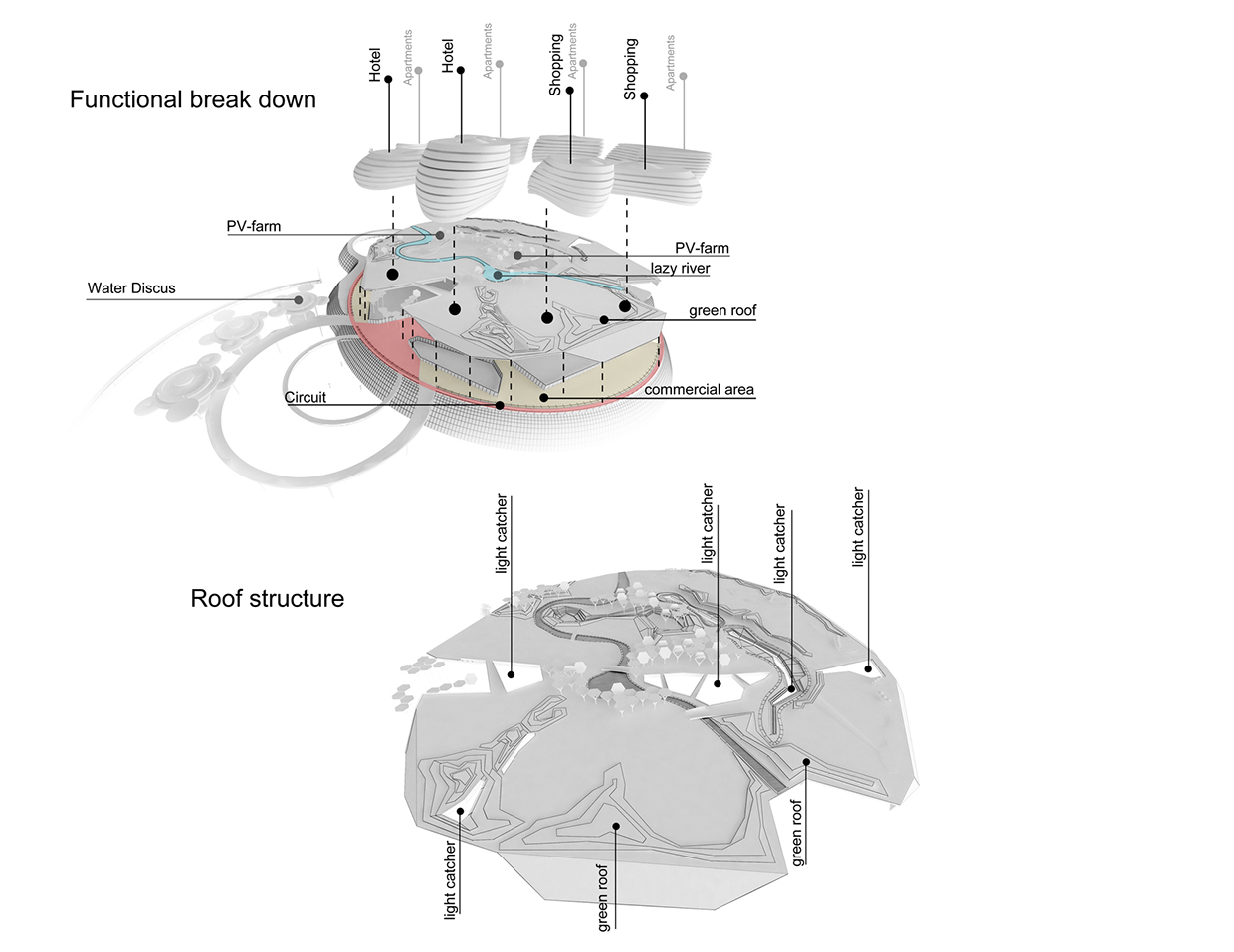 Functional break down

Hotel
Apartments
Hotel
Apartments
Shopping
Apartments
Shopping
Apartments

PV-farm
PV-farm
lazy river
Water Discus
green roof
Circuit
commercial area

Roof structure

light catcher
light catcher
light catcher
light catcher
light catcher
green roof
green roof